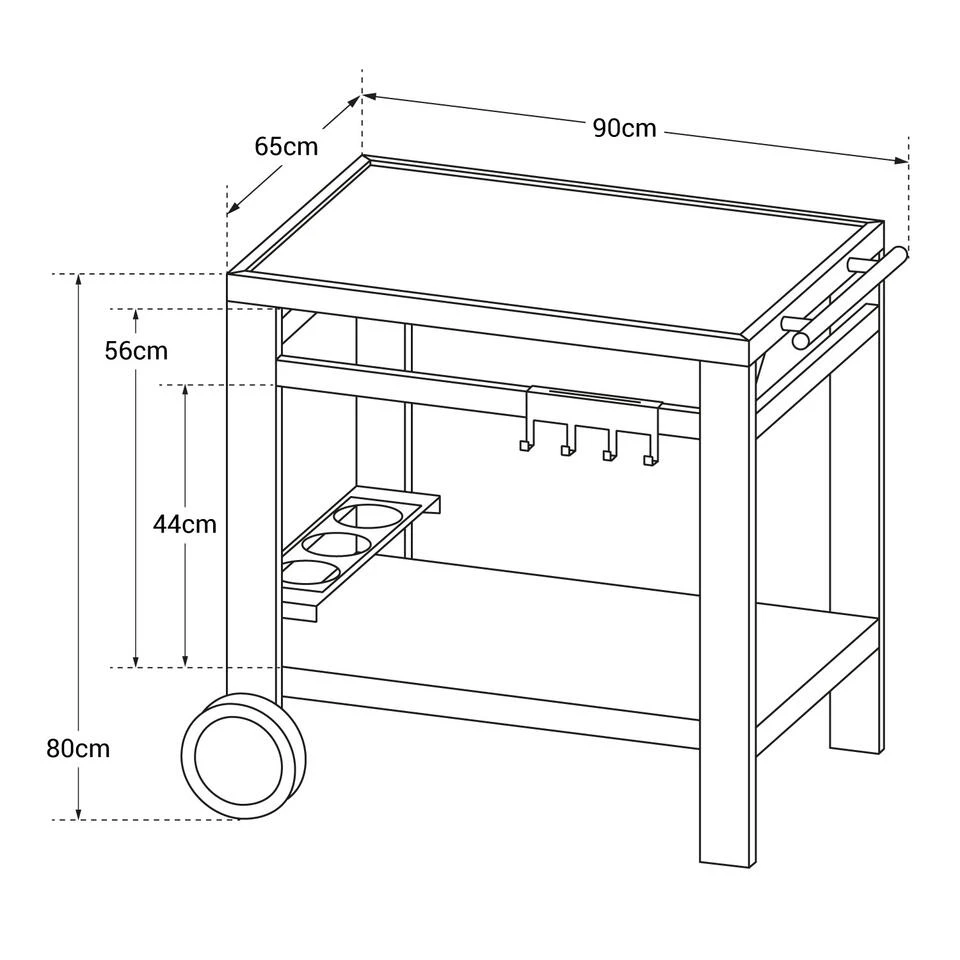 65cm
90cm
56cm
44cm
80cm